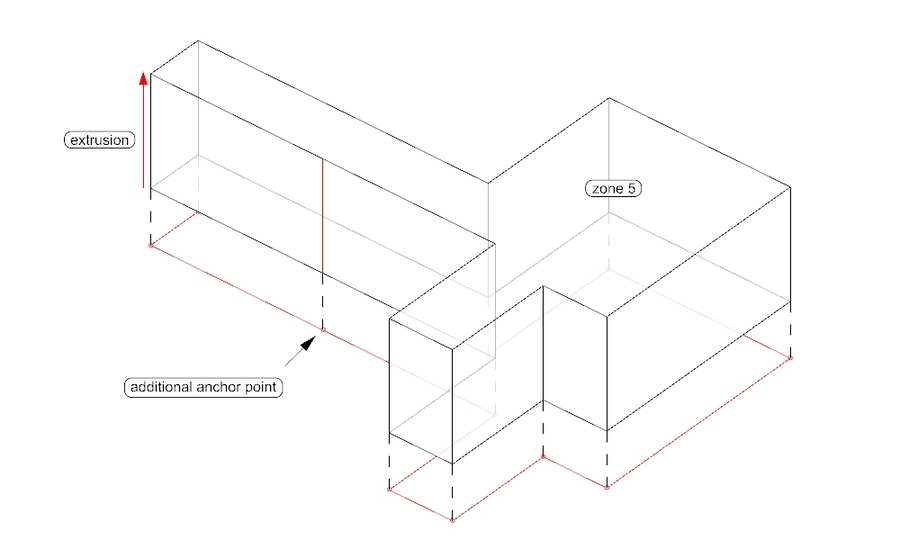 extrusion

zone 5

additional anchor point